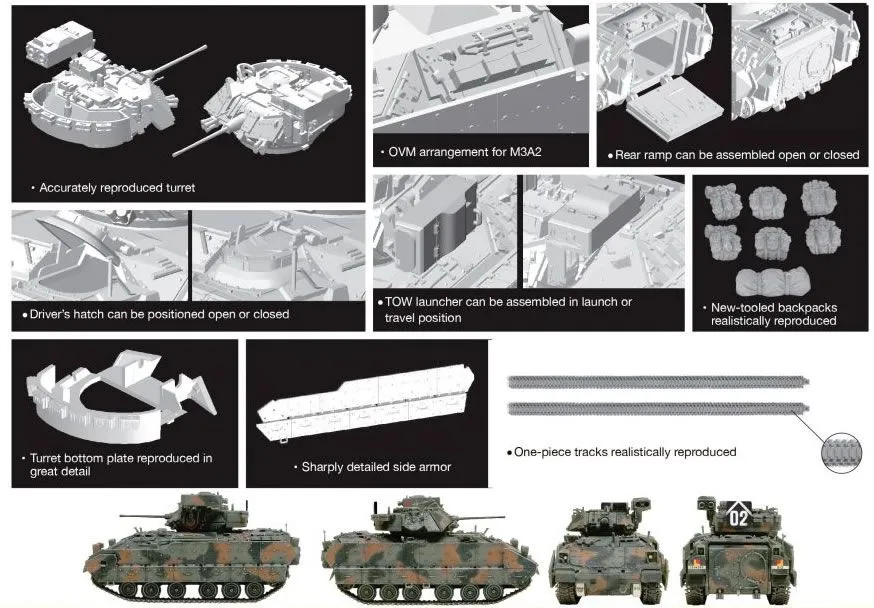 • Accurately reproduced turret

• OVM arrangement for M3A2

• Rear ramp can be assembled open or closed

• Driver's hatch can be positioned open or closed

• TOW launcher can be assembled in launch or travel position

• New-tooled backpacks realistically reproduced

• Turret bottom plate reproduced in great detail

• Sharply detailed side armor

• One-piece tracks realistically reproduced

02