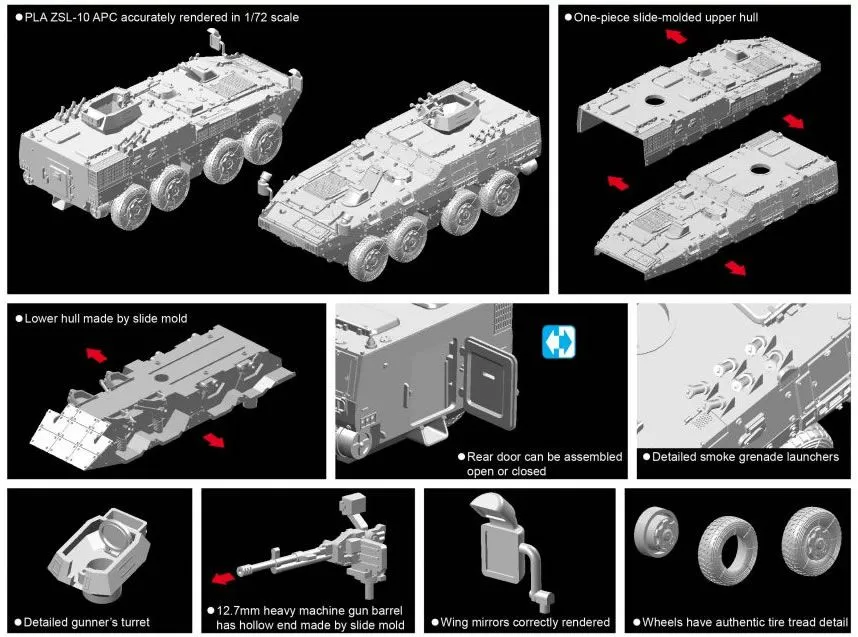 ●PLA ZSL-10 APC accurately rendered in 1/72 scale

●One-piece slide-molded upper hull

●Lower hull made by slide mold

●Rear door can be assembled open or closed

●Detailed smoke grenade launchers

●Detailed gunner's turret

●12.7mm heavy machine gun barrel has hollow end made by slide mold

●Wing mirrors correctly rendered

●Wheels have authentic tire tread detail