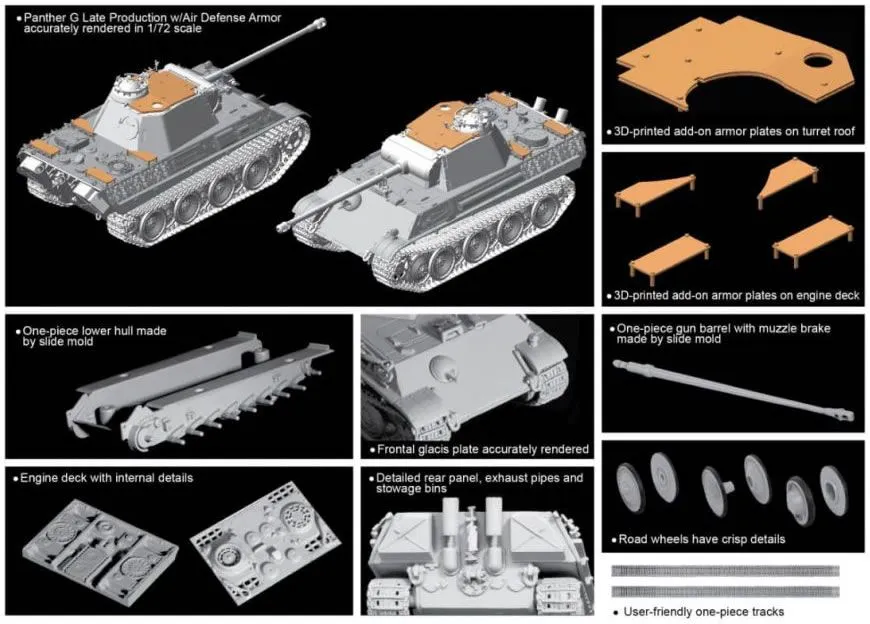 • Panther G Late Production w/Air Defense Armor accurately rendered in 1/72 scale

• 3D-printed add-on armor plates on turret roof

• 3D-printed add-on armor plates on engine deck

• One-piece lower hull made by slide mold

• Frontal glacis plate accurately rendered

• One-piece gun barrel with muzzle brake made by slide mold

• Engine deck with internal details

• Detailed rear panel, exhaust pipes and stowage bins

• Road wheels have crisp details

• User-friendly one-piece tracks