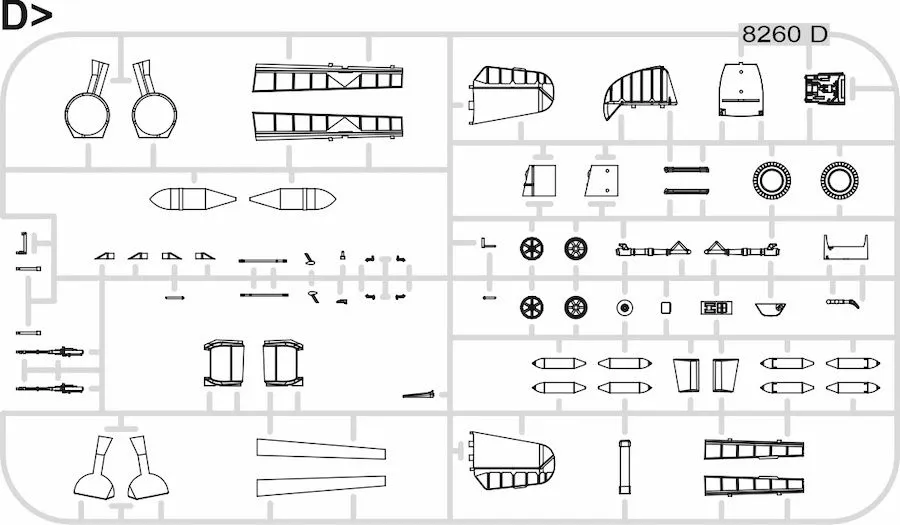 D>

8260 D