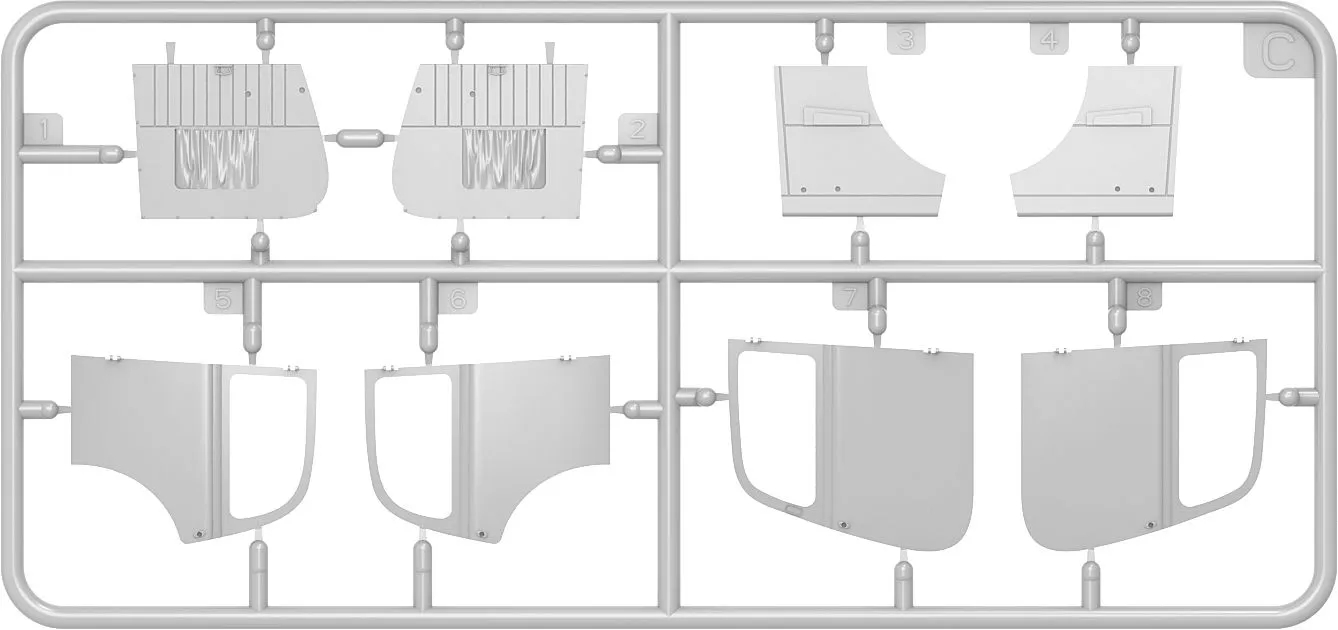 1
2
3
4
C
5
6
7
8