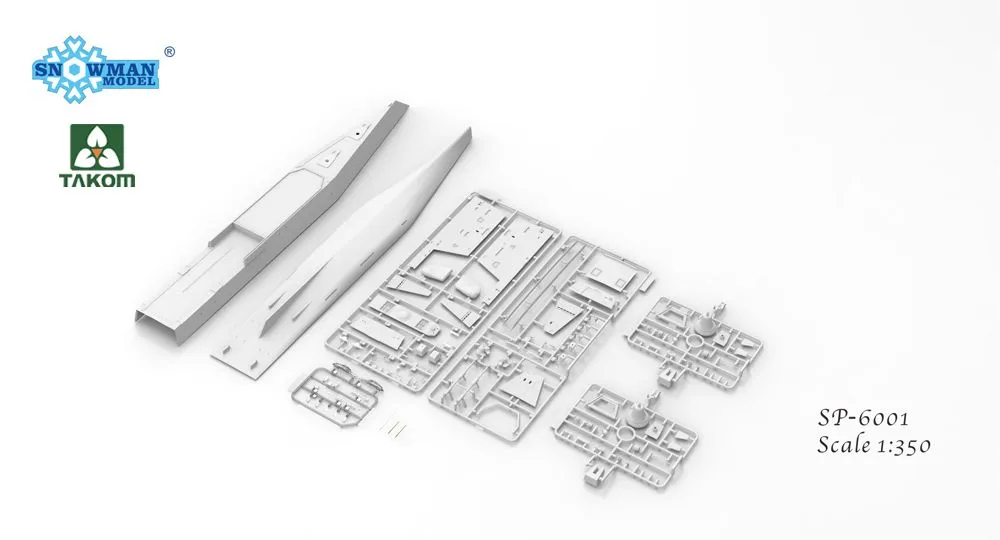 SNOWMAN MODEL ®

TAKOM

SP-6001
Scale 1:350